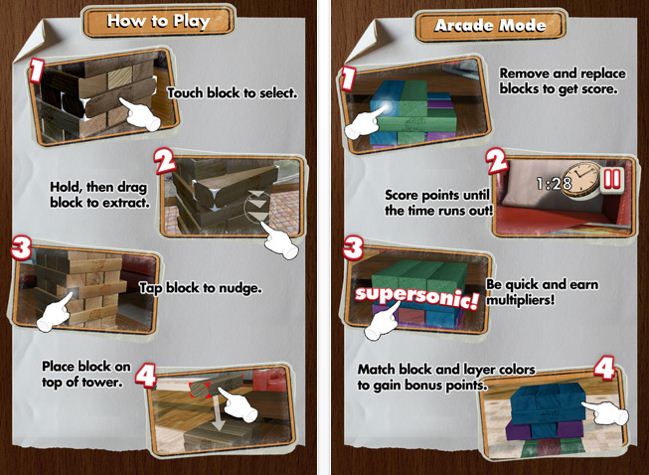 How to Play

1

Touch block to select.

2

Hold, then drag block to extract.

3

Tap block to nudge.

Place block on top of tower.

4

Arcade Mode

1

Remove and replace blocks to get score.

2

1:28

Score points until the time runs out!

3

supersonic!

Be quick and earn multipliers!

Match block and layer colors to gain bonus points.

4