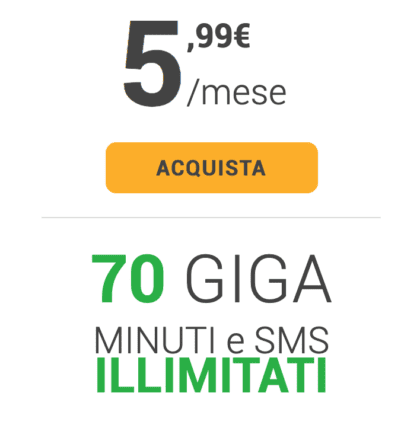 5,99€
/mese

ACQUISTA

70 GIGA

MINUTI e SMS
ILLIMITATI